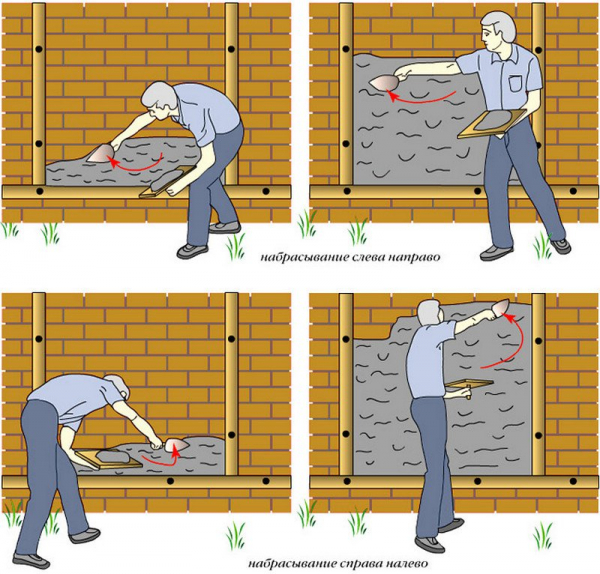 набрасывание слева направо

набрасывание справа налево